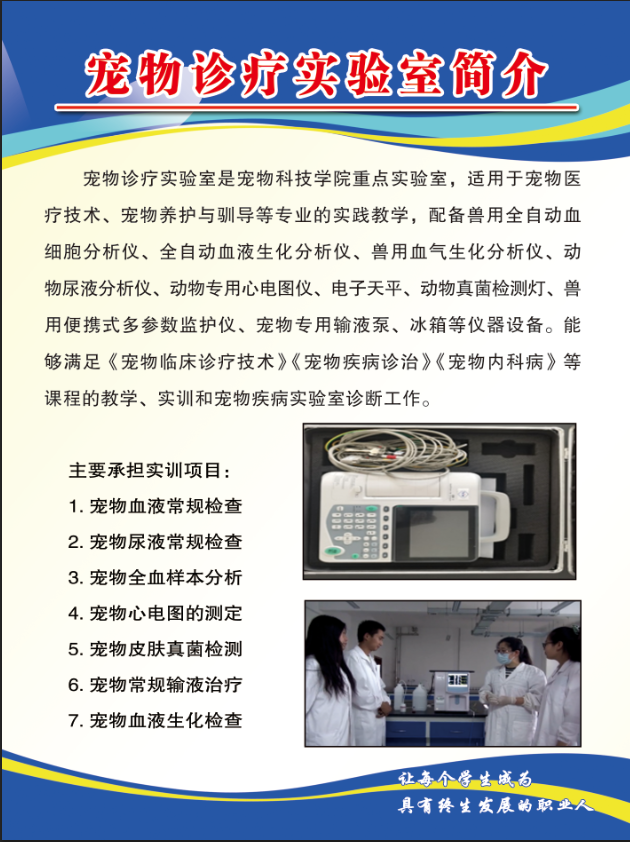 宠物诊疗实验室简介

宠物诊疗实验室是宠物科技学院重点实验室，适用于宠物医疗技术、宠物养护与驯导等专业的实践教学，配备兽用全自动血细胞分析仪、全自动血液生化分析仪、兽用血气生化分析仪、动物尿液分析仪、动物专用心电图仪、电子天平、动物真菌检测灯、兽用便携式多参数监护仪、宠物专用输液泵、冰箱等仪器设备。能够满足《宠物临床诊疗技术》《宠物疾病诊治》《宠物内科病》等课程的教学、实训和宠物疾病实验室诊断工作。

主要承担实训项目：
1. 宠物血液常规检查
2. 宠物尿液常规检查
3. 宠物全血样本分析
4. 宠物心电图的测定
5. 宠物皮肤真菌检测
6. 宠物常规输液治疗
7. 宠物血液生化检查

让每个学生成为
具有终生发展的职业人